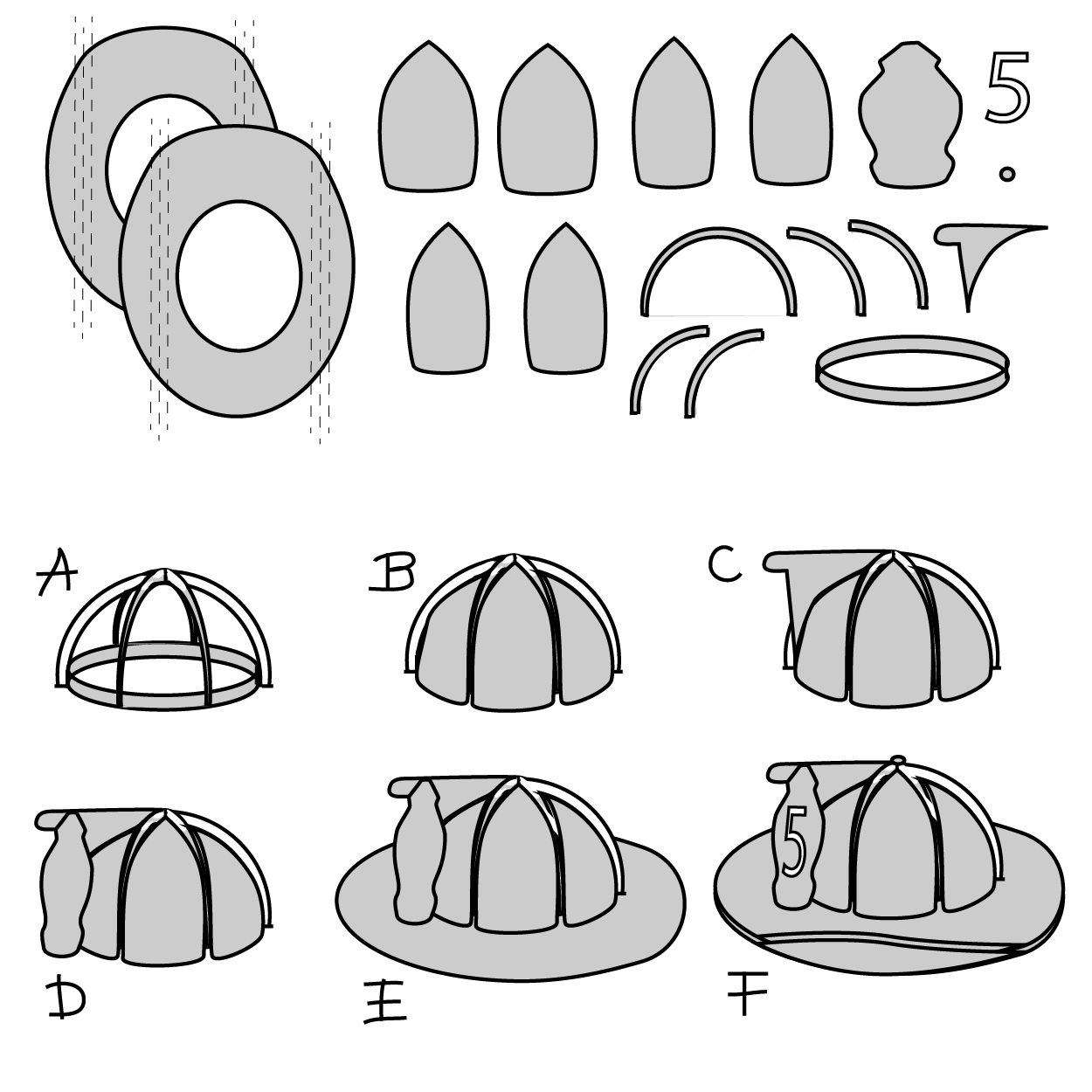 5

A
B
C
D
E
5
F